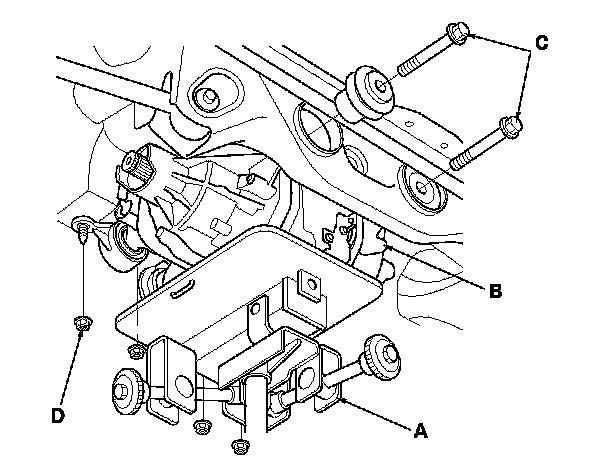 C

B

D

A