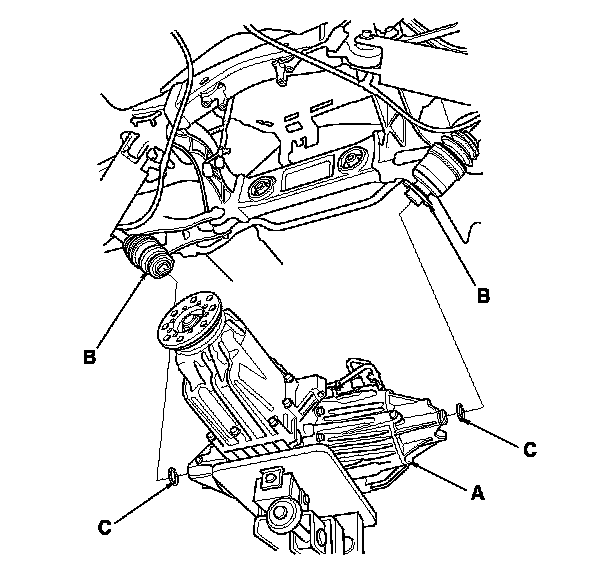 B

B

C

A

C