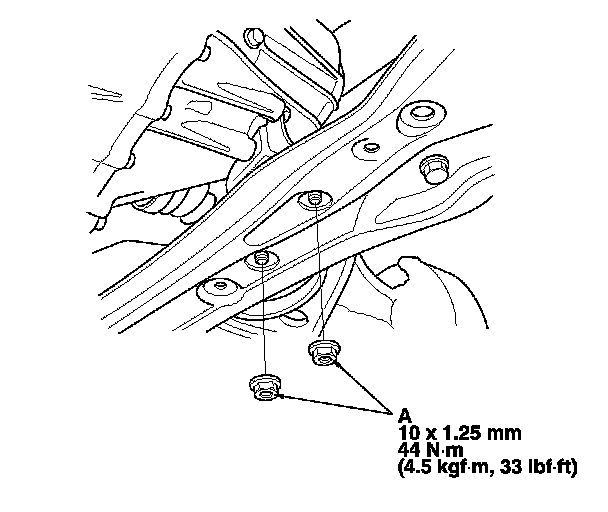 A
10 x 1.25 mm
44 N·m
(4.5 kgf·m, 33 lbf·ft)