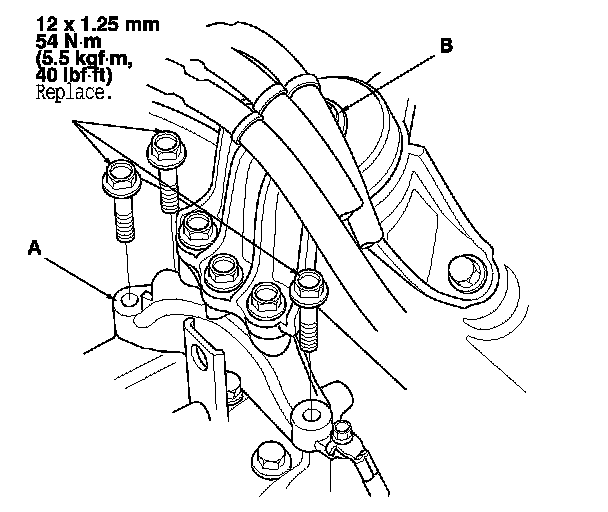 12 x 1.25 mm
54 N·m
(5.5 kgf·m,
40 lbf·ft)
Replace.

B

A