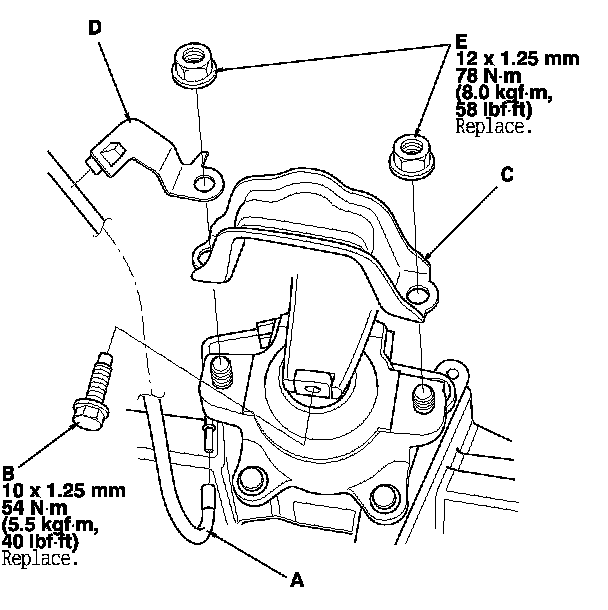 D

E
12 x 1.25 mm
78 N·m
(8.0 kgf·m,
58 lbf·ft)
Replace.

C

B
10 x 1.25 mm
54 N·m
(5.5 kgf·m,
40 lbf·ft)
Replace.

A