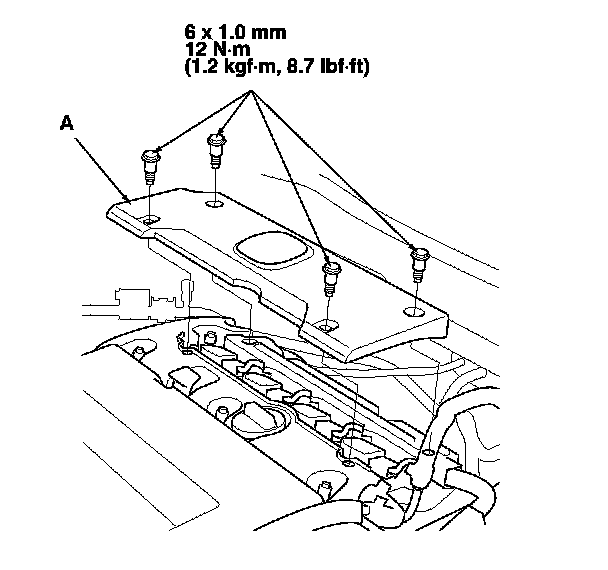 6 x 1.0 mm
12 N·m
(1.2 kgf·m, 8.7 lbf·ft)

A