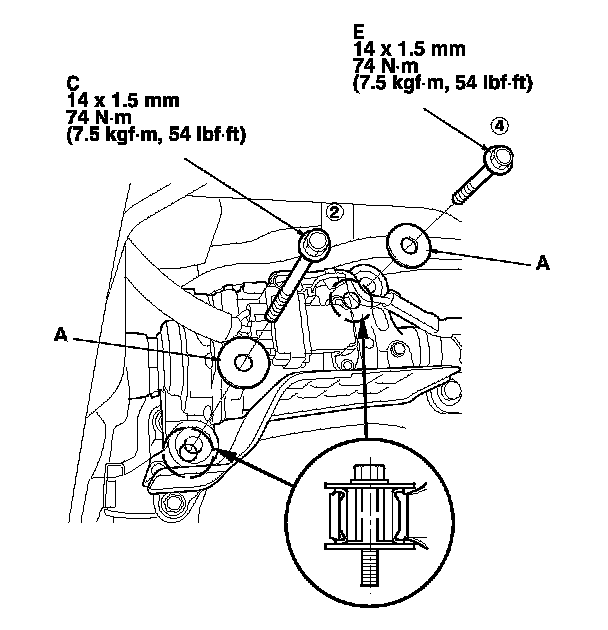 E
14 x 1.5 mm
74 N·m
(7.5 kgf·m, 54 lbf·ft)

C
14 x 1.5 mm
74 N·m
(7.5 kgf·m, 54 lbf·ft)

④

②

A

A