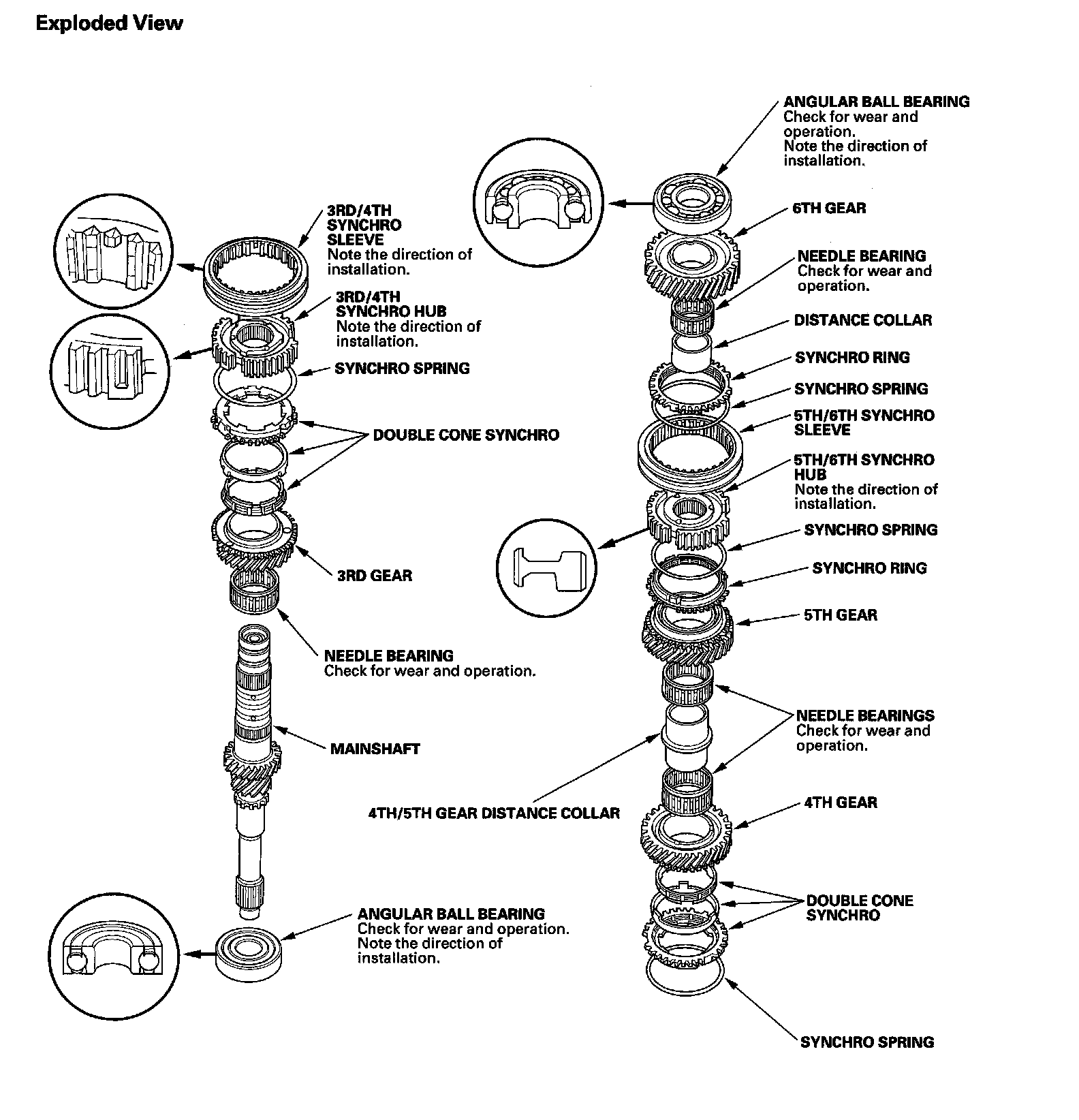 Exploded View

3RD/4TH SYNCHRO SLEEVE
Note the direction of installation.

3RD/4TH SYNCHRO HUB
Note the direction of installation.

SYNCHRO SPRING

DOUBLE CONE SYNCHRO

3RD GEAR

NEEDLE BEARING
Check for wear and operation.

MAINSHAFT

ANGULAR BALL BEARING
Check for wear and operation.
Note the direction of installation.

ANGULAR BALL BEARING
Check for wear and operation.
Note the direction of installation.

6TH GEAR

NEEDLE BEARING
Check for wear and operation.

DISTANCE COLLAR

SYNCHRO RING

SYNCHRO SPRING

5TH/6TH SYNCHRO SLEEVE

5TH/6TH SYNCHRO HUB
Note the direction of installation.

SYNCHRO SPRING

SYNCHRO RING

5TH GEAR

NEEDLE BEARINGS
Check for wear and operation.

4TH/5TH GEAR DISTANCE COLLAR

4TH GEAR

DOUBLE CONE SYNCHRO

SYNCHRO SPRING