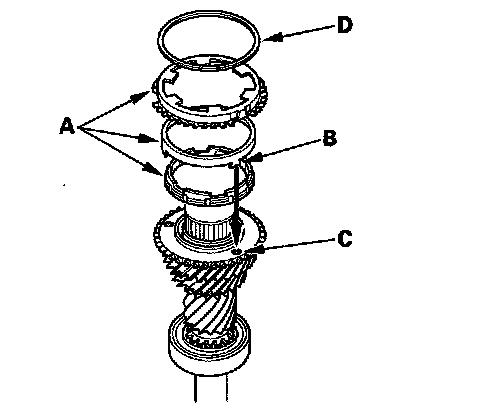 D
A
B
C