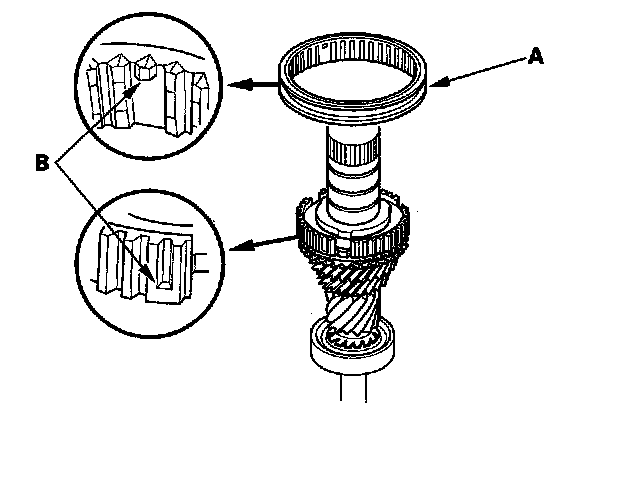 A

B