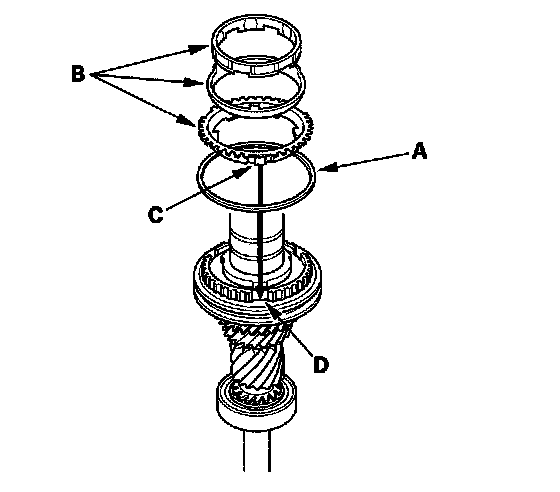 B
A
C
D