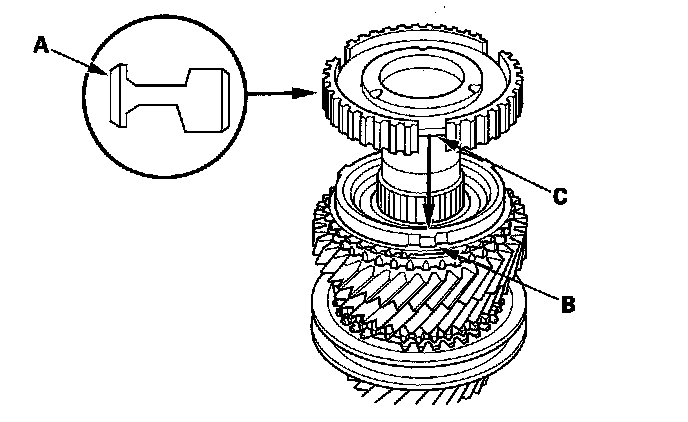 A

C

B