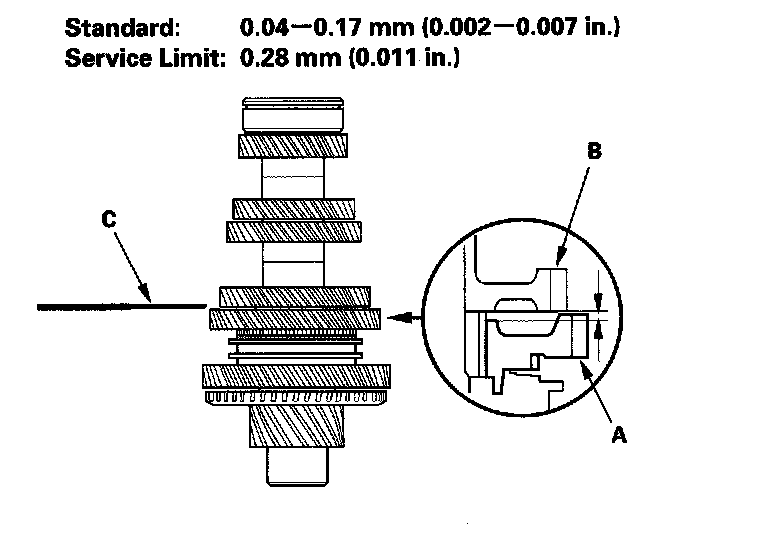 Standard: 0.04—0.17 mm (0.002—0.007 in.)
Service Limit: 0.28 mm (0.011 in.)

B

C

A