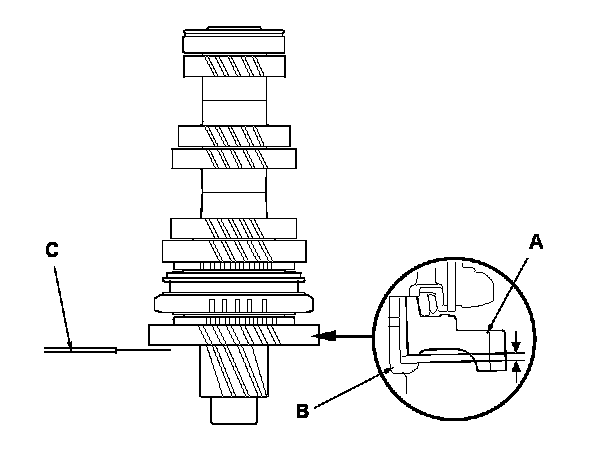 C

A

B