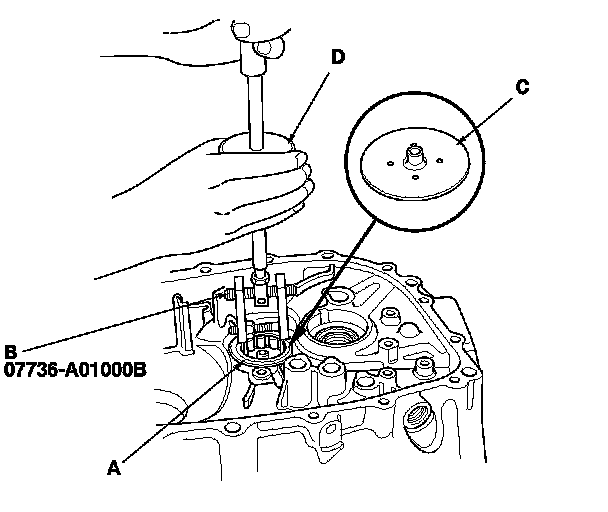 D

C

B
07736-A01000B

A