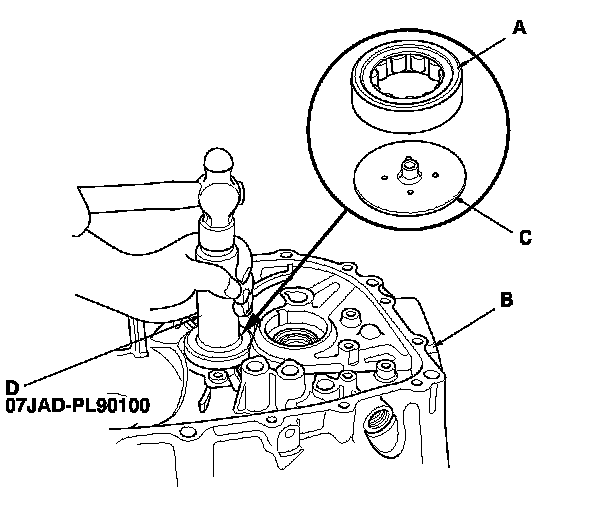 A
C
B
D
07JAD-PL90100