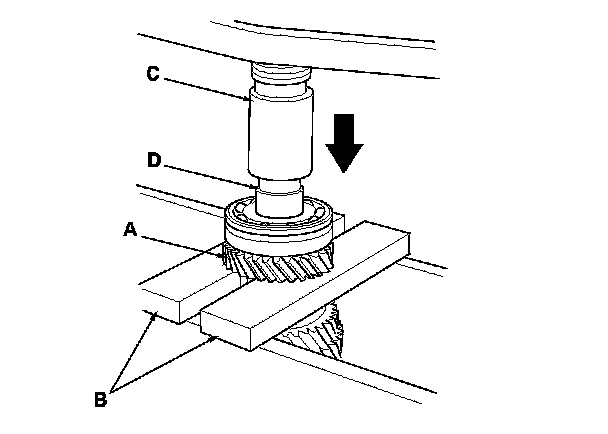 C
D
A
B