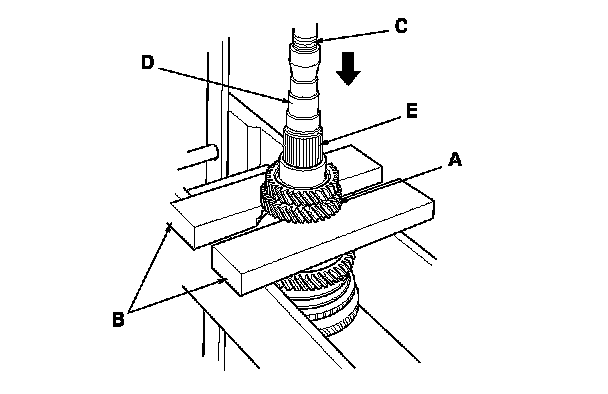 C
D
E
A
B