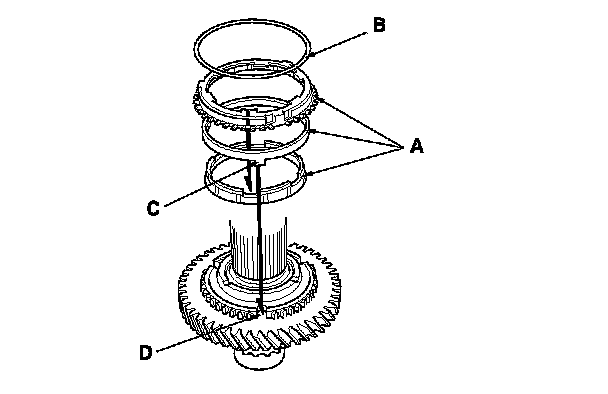 B

A

C

D