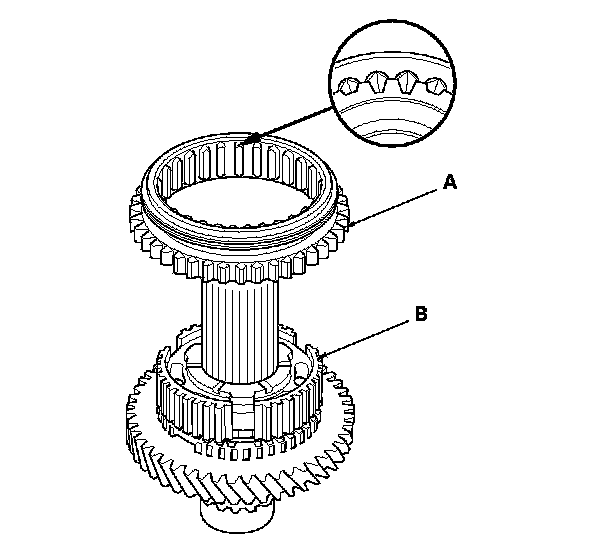 A

B