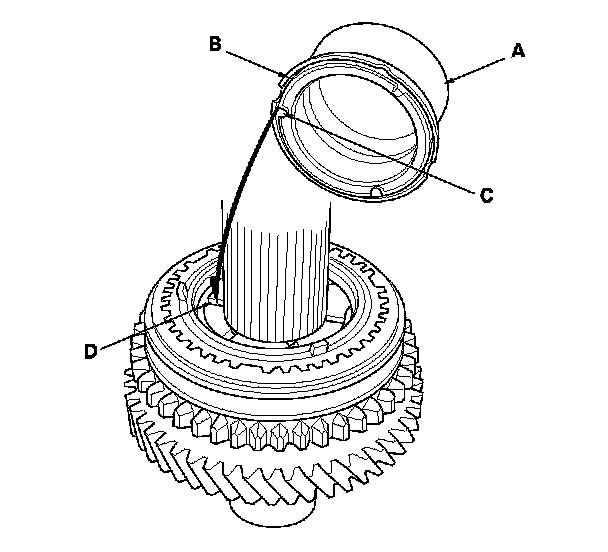 B
A
C
D