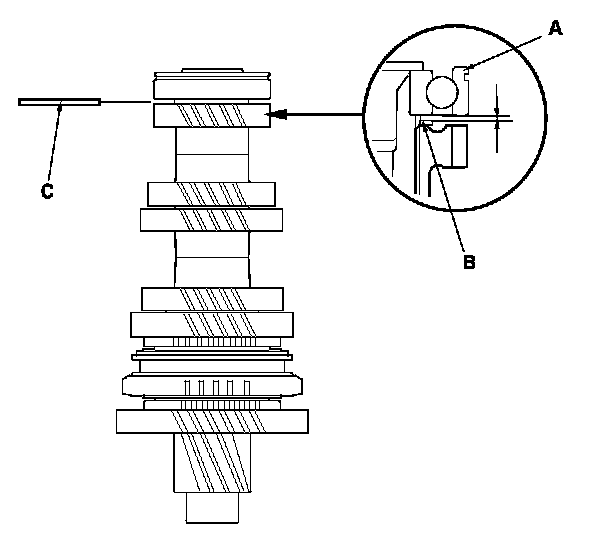 A
C
B