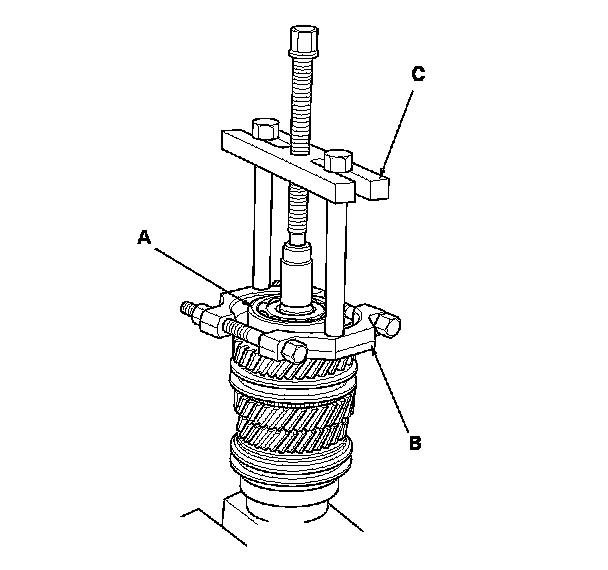 C
A
B