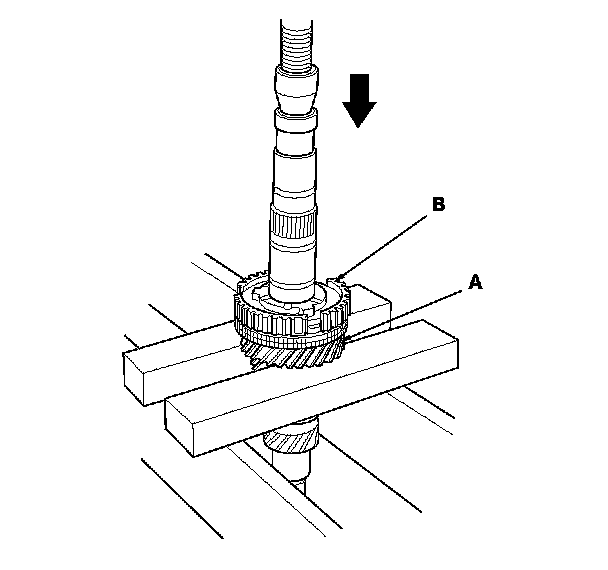 B

A