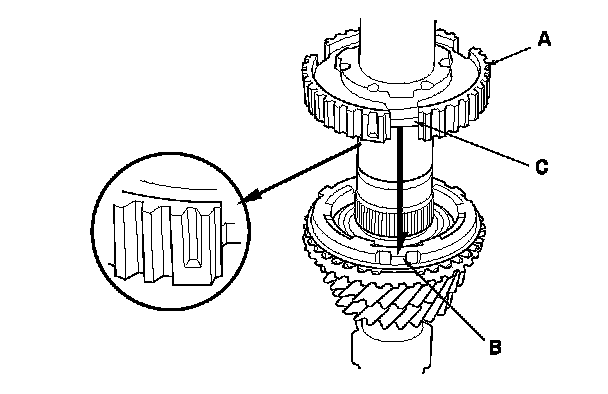 A

C

B