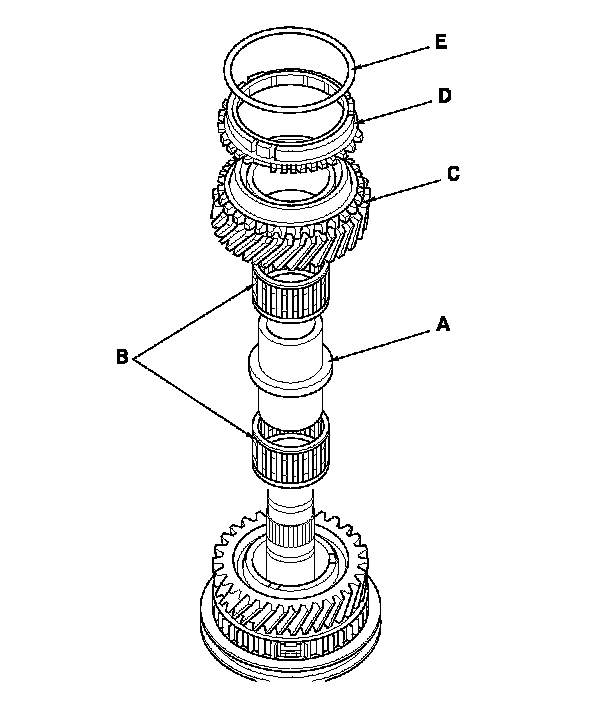 E
D
C
A
B