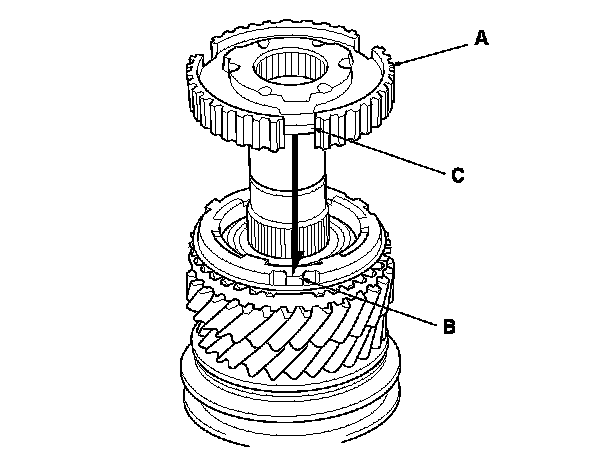 A

C

B