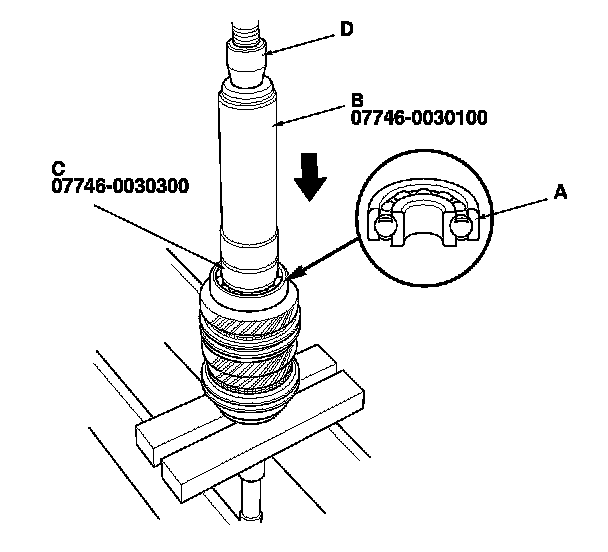 D

B
07746-0030100

C
07746-0030300

A