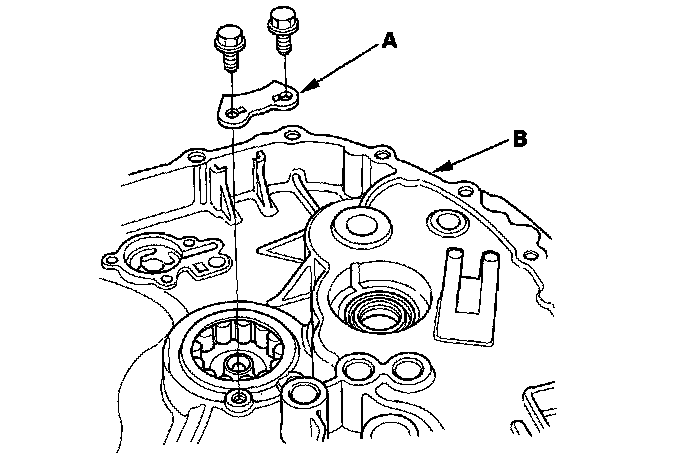 A

B