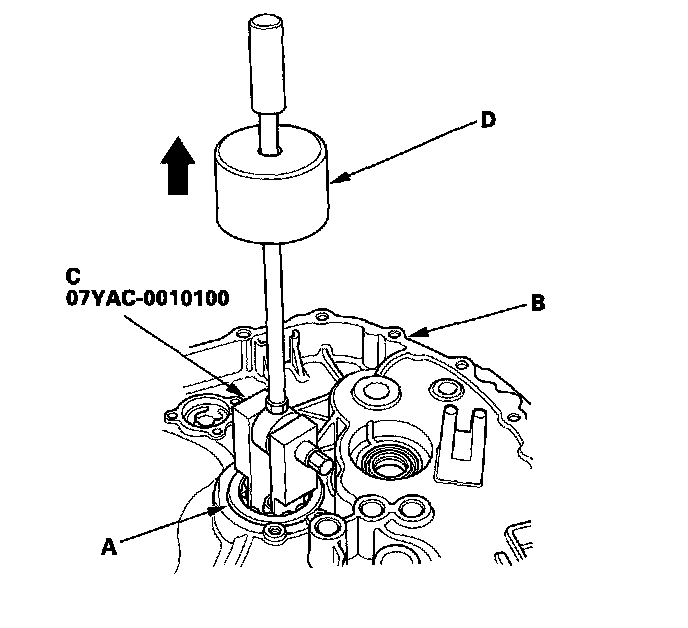 D

C
07YAC-0010100

B

A