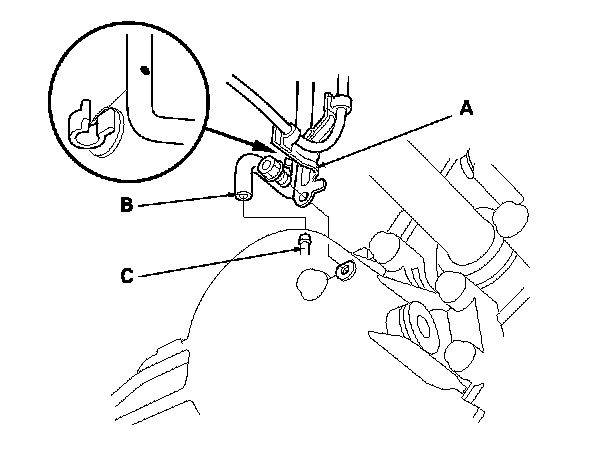 A
B
C