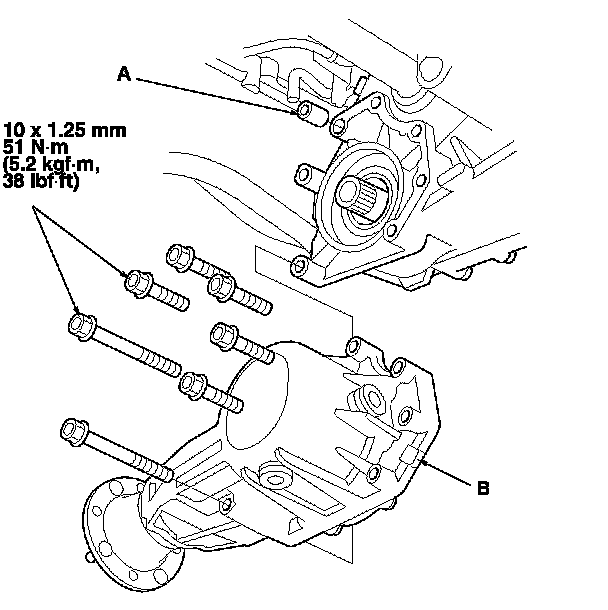 A

10 x 1.25 mm
51 N·m
(5.2 kgf·m,
38 lbf·ft)

B