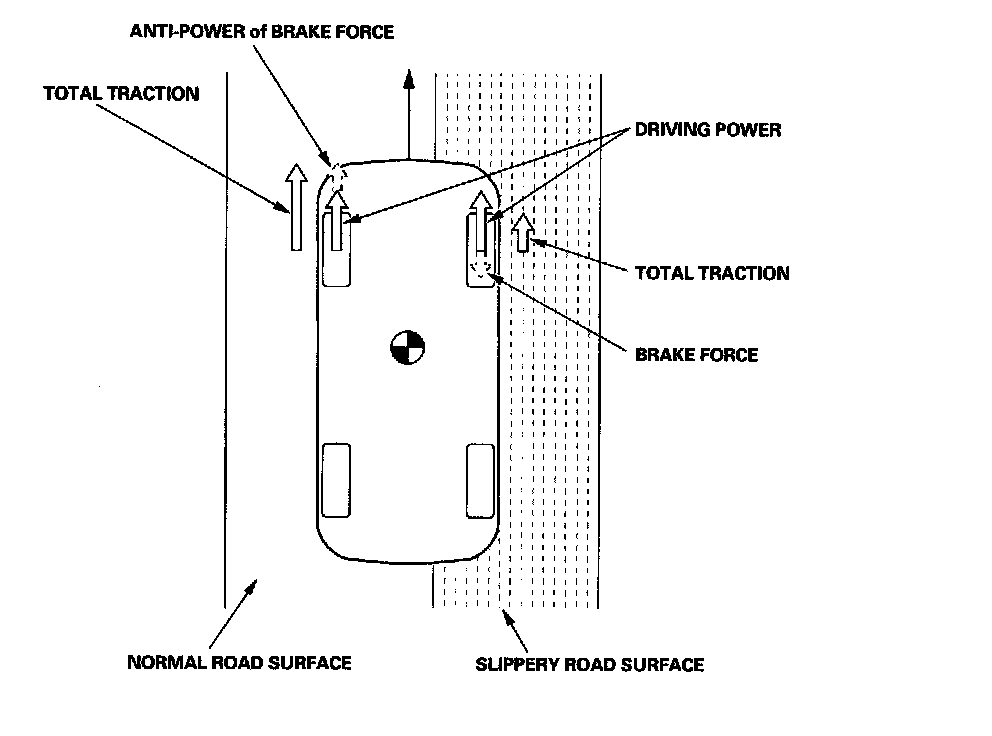 ANTI-POWER of BRAKE FORCE

TOTAL TRACTION

DRIVING POWER

TOTAL TRACTION

BRAKE FORCE

NORMAL ROAD SURFACE

SLIPPERY ROAD SURFACE