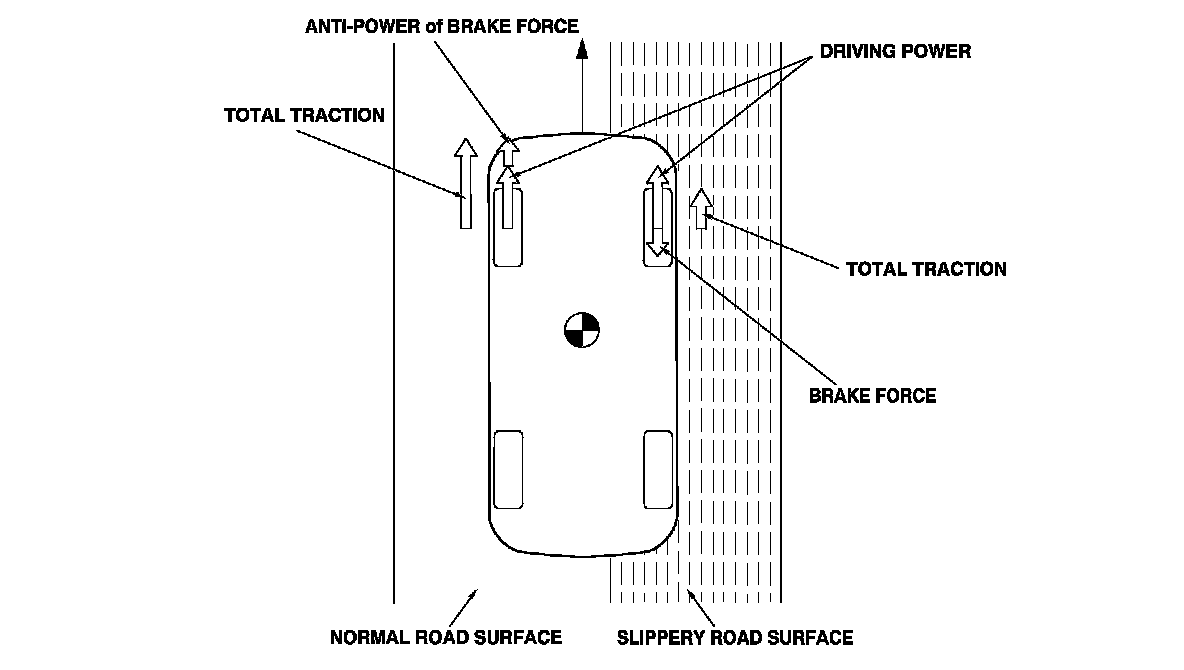 ANTI-POWER of BRAKE FORCE

DRIVING POWER

TOTAL TRACTION

TOTAL TRACTION

BRAKE FORCE

NORMAL ROAD SURFACE

SLIPPERY ROAD SURFACE