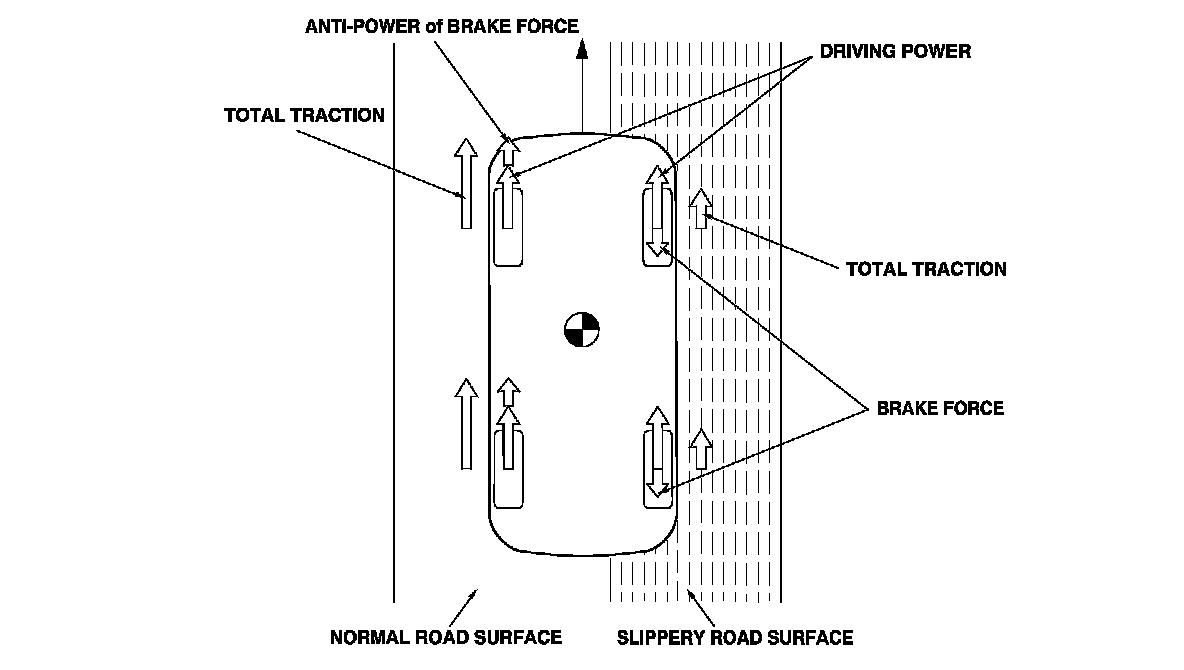 ANTI-POWER of BRAKE FORCE

DRIVING POWER

TOTAL TRACTION

TOTAL TRACTION

BRAKE FORCE

NORMAL ROAD SURFACE

SLIPPERY ROAD SURFACE