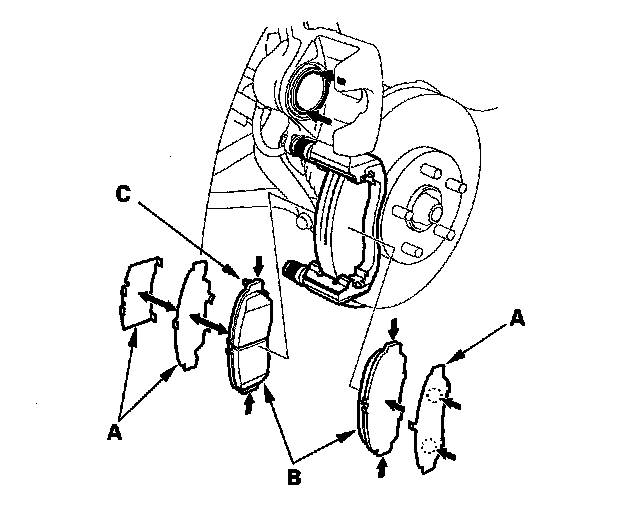 C
A
A
B