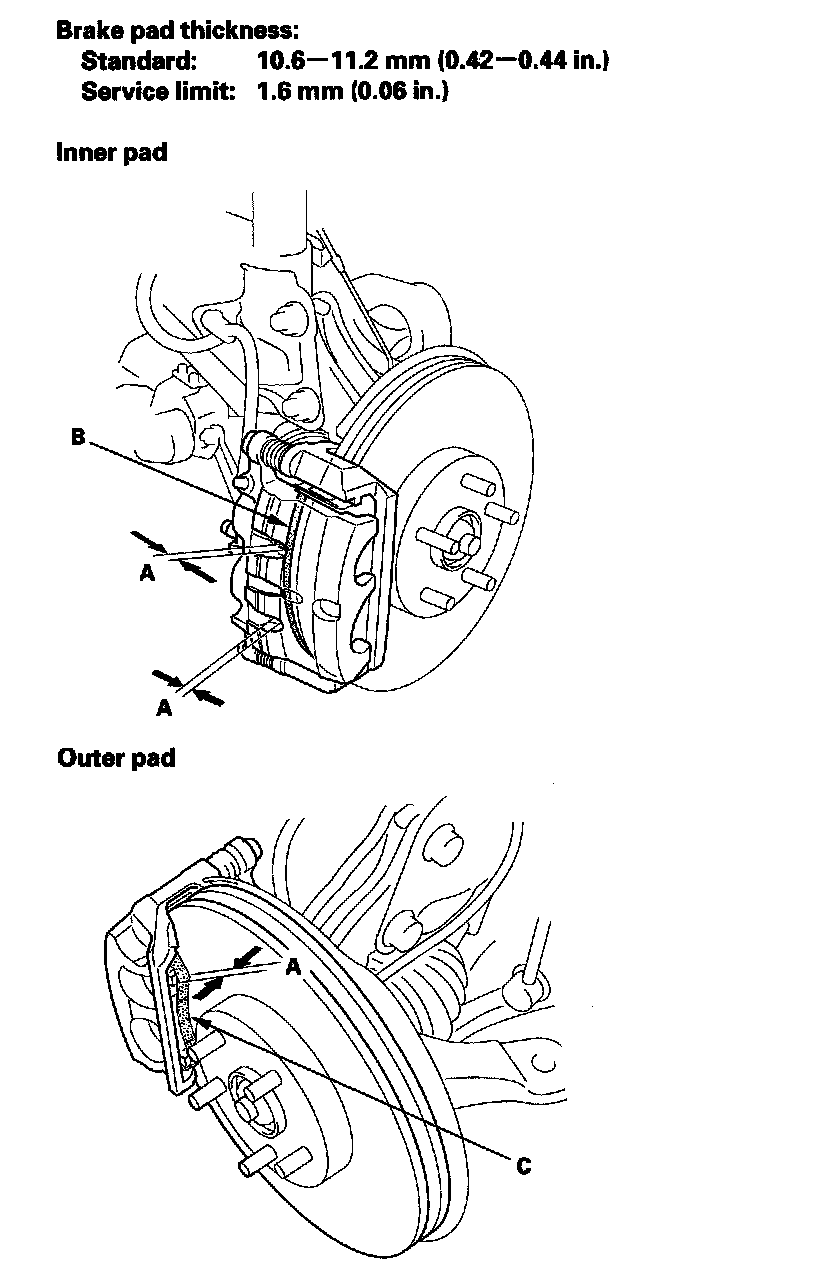 Brake pad thickness:
Standard: 10.6—11.2 mm (0.42—0.44 in.)
Service limit: 1.6 mm (0.06 in.)

Inner pad

B

A

A

Outer pad

A

C