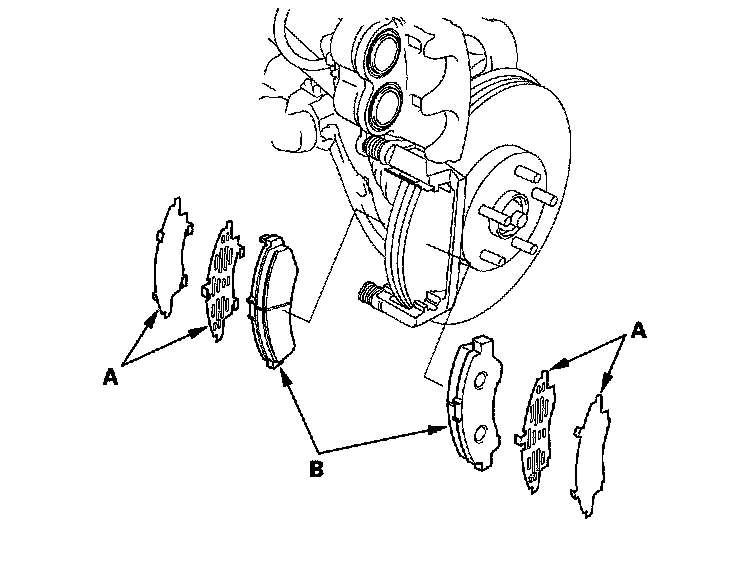 A

A

B