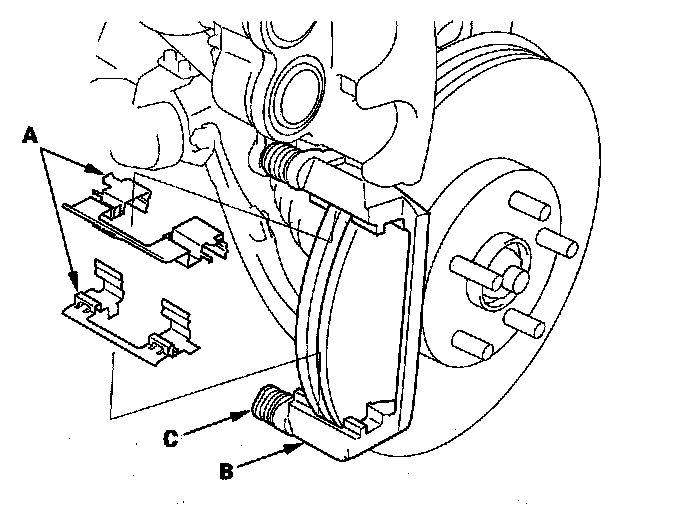 A
C
B