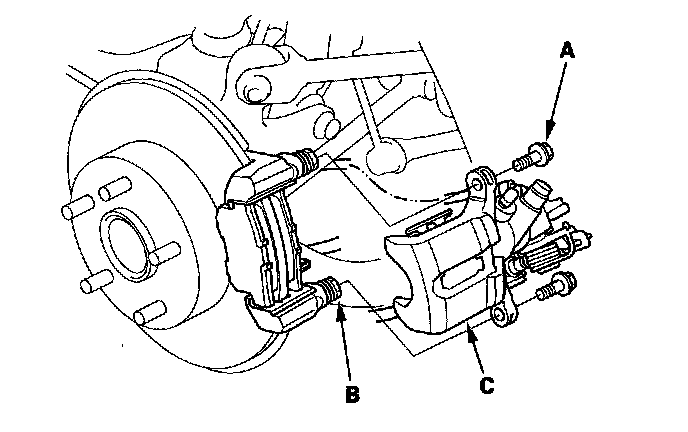 A

B

C