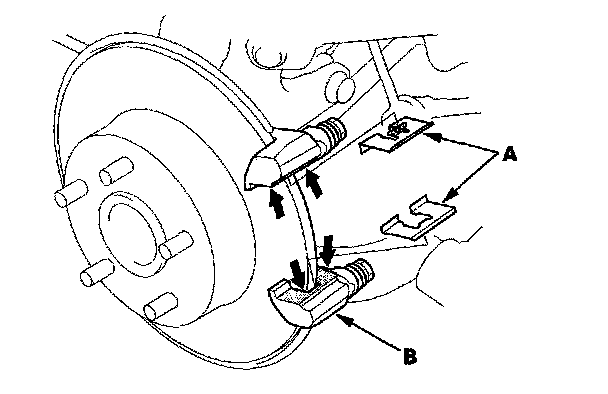 A

B