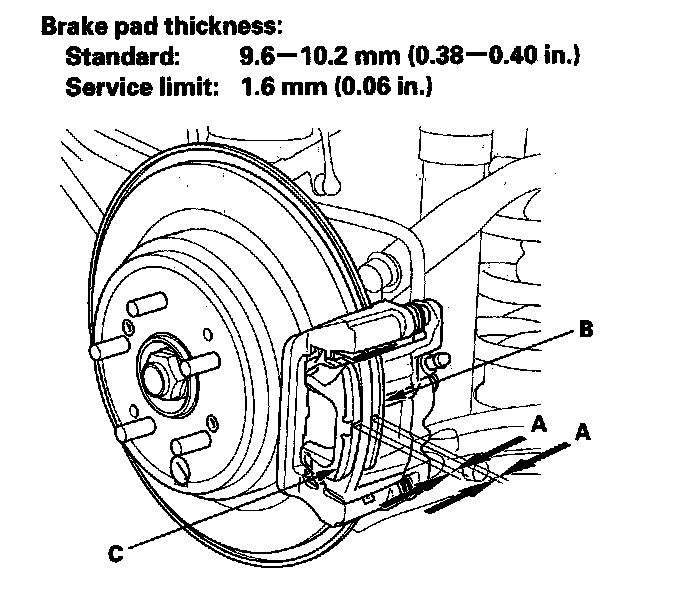 Brake pad thickness:
Standard: 9.6—10.2 mm (0.38—0.40 in.)
Service limit: 1.6 mm (0.06 in.)

B

A

A

C