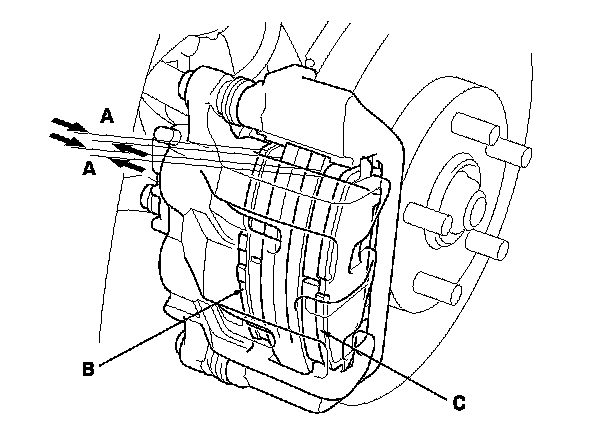 A
A
B
C