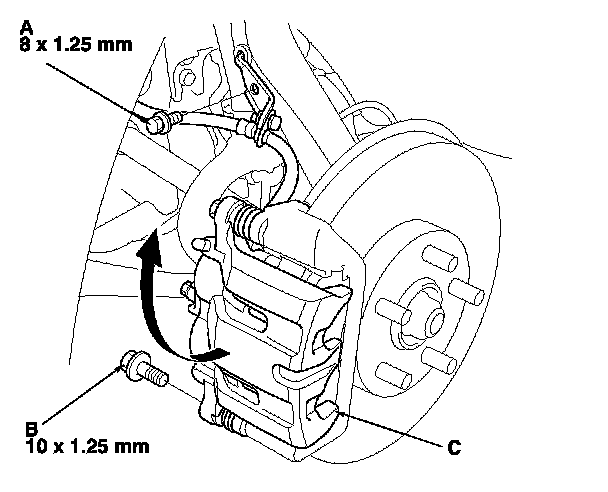 A
8 x 1.25 mm

B
10 x 1.25 mm

C