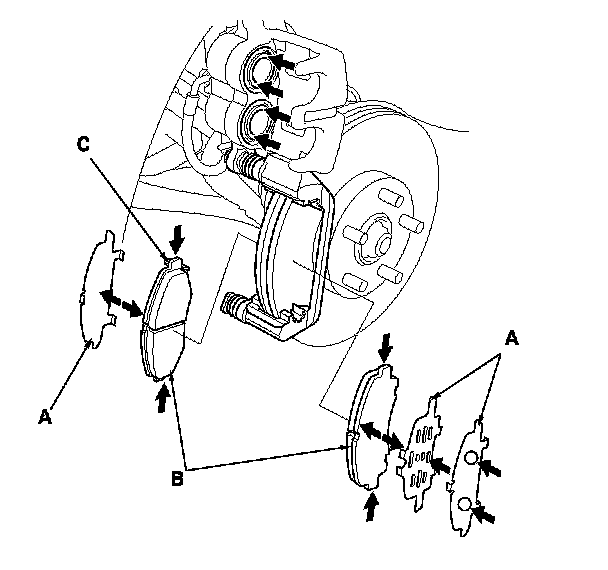 C

A

A

B