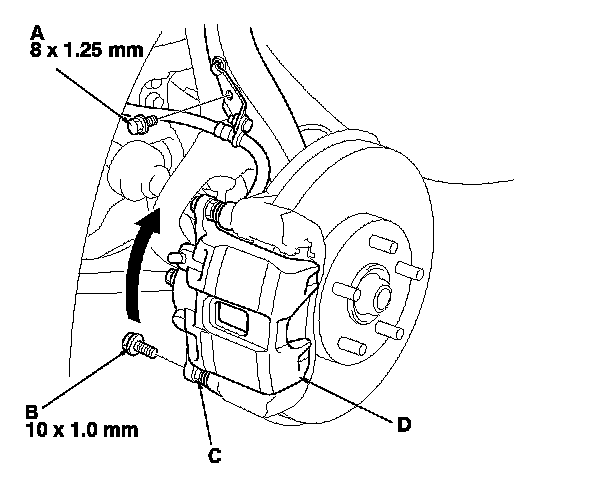 A
8 x 1.25 mm

B
10 x 1.0 mm

C

D