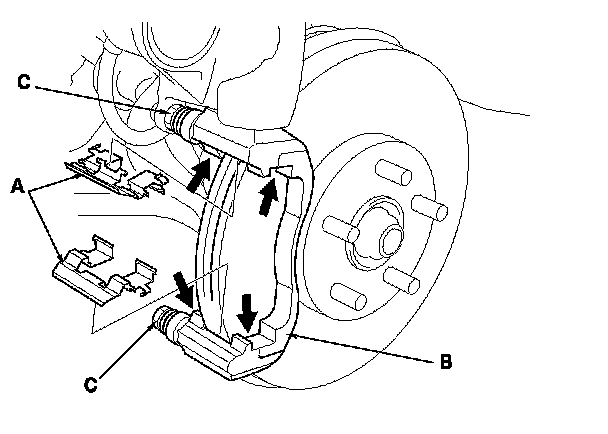 C

A

C

B