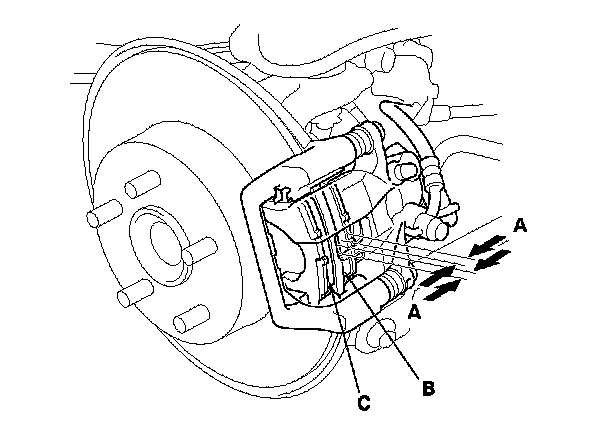 A
A
B
C