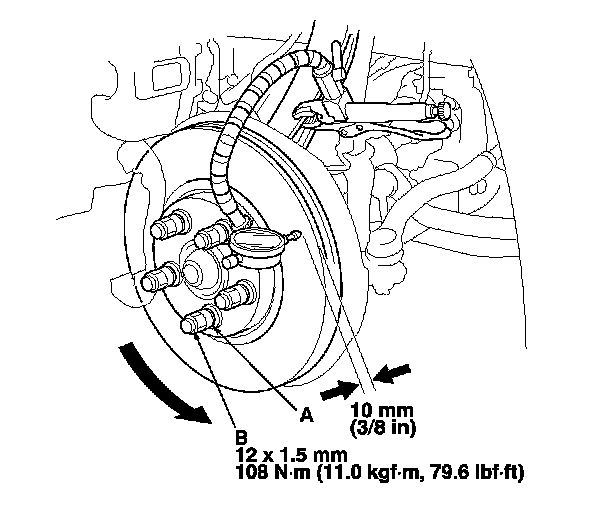 A

10 mm
(3/8 in)

B
12 x 1.5 mm
108 N·m (11.0 kgf·m, 79.6 lbf·ft)