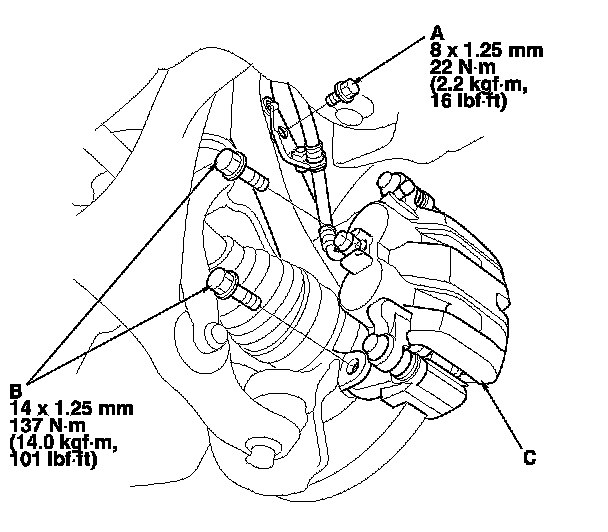 A
8 x 1.25 mm
22 N·m
(2.2 kgf·m,
16 lbf·ft)

B
14 x 1.25 mm
137 N·m
(14.0 kgf·m,
101 lbf·ft)

C